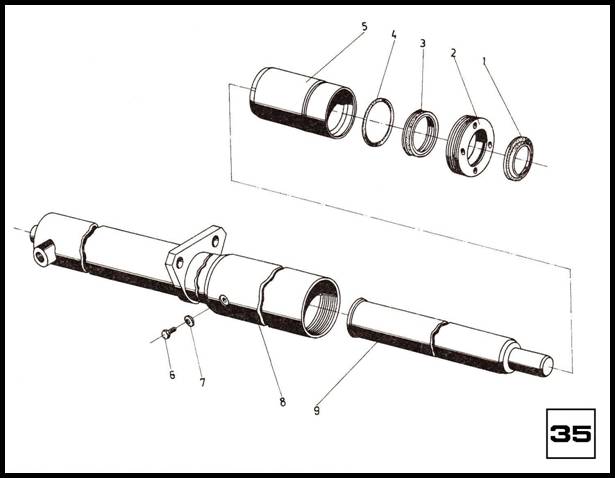 5
4
3
2
1
6
7
8
9
35